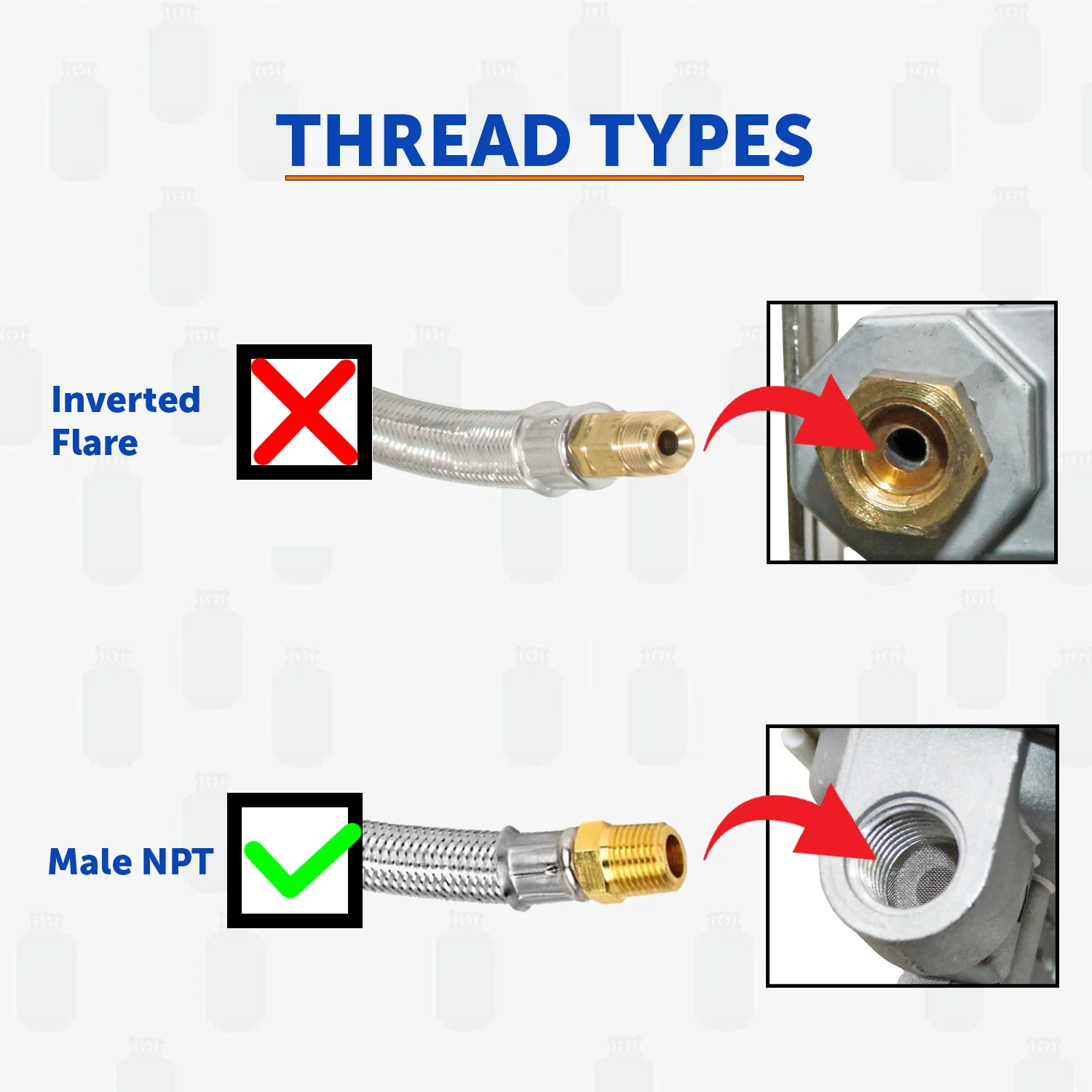 THREAD TYPES

Inverted Flare

Male NPT